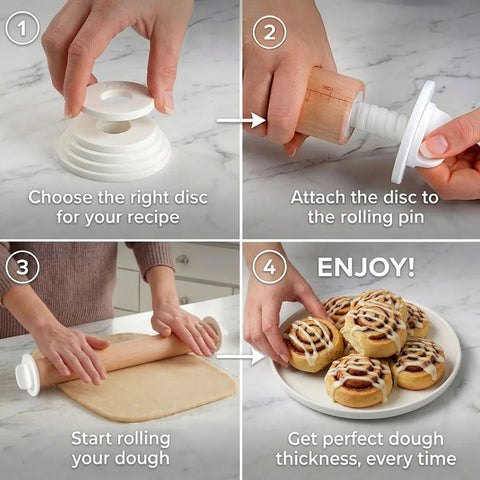 1

Choose the right disc for your recipe

2

Attach the disc to the rolling pin

3

Start rolling your dough

4

ENJOY!

Get perfect dough thickness, every time